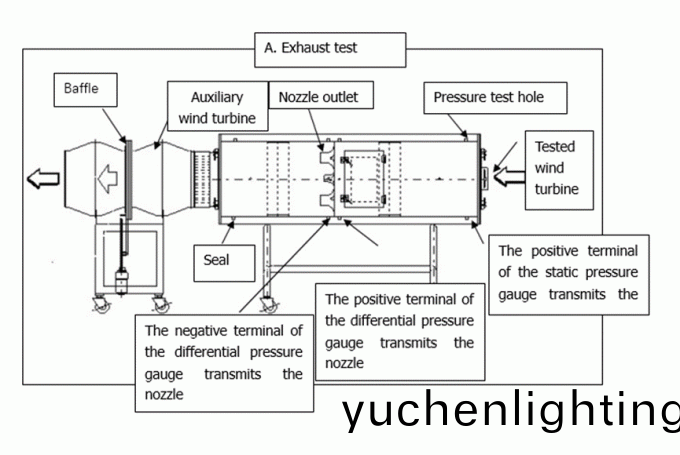 A. Exhaust test

Baffle

Auxiliary wind turbine

Nozzle outlet

Pressure test hole

Tested wind turbine

Seal

The positive terminal of the static pressure gauge transmits the

The positive terminal of the differential pressure gauge transmits the nozzle

The negative terminal of the differential pressure gauge transmits the nozzle

yuchenlighting